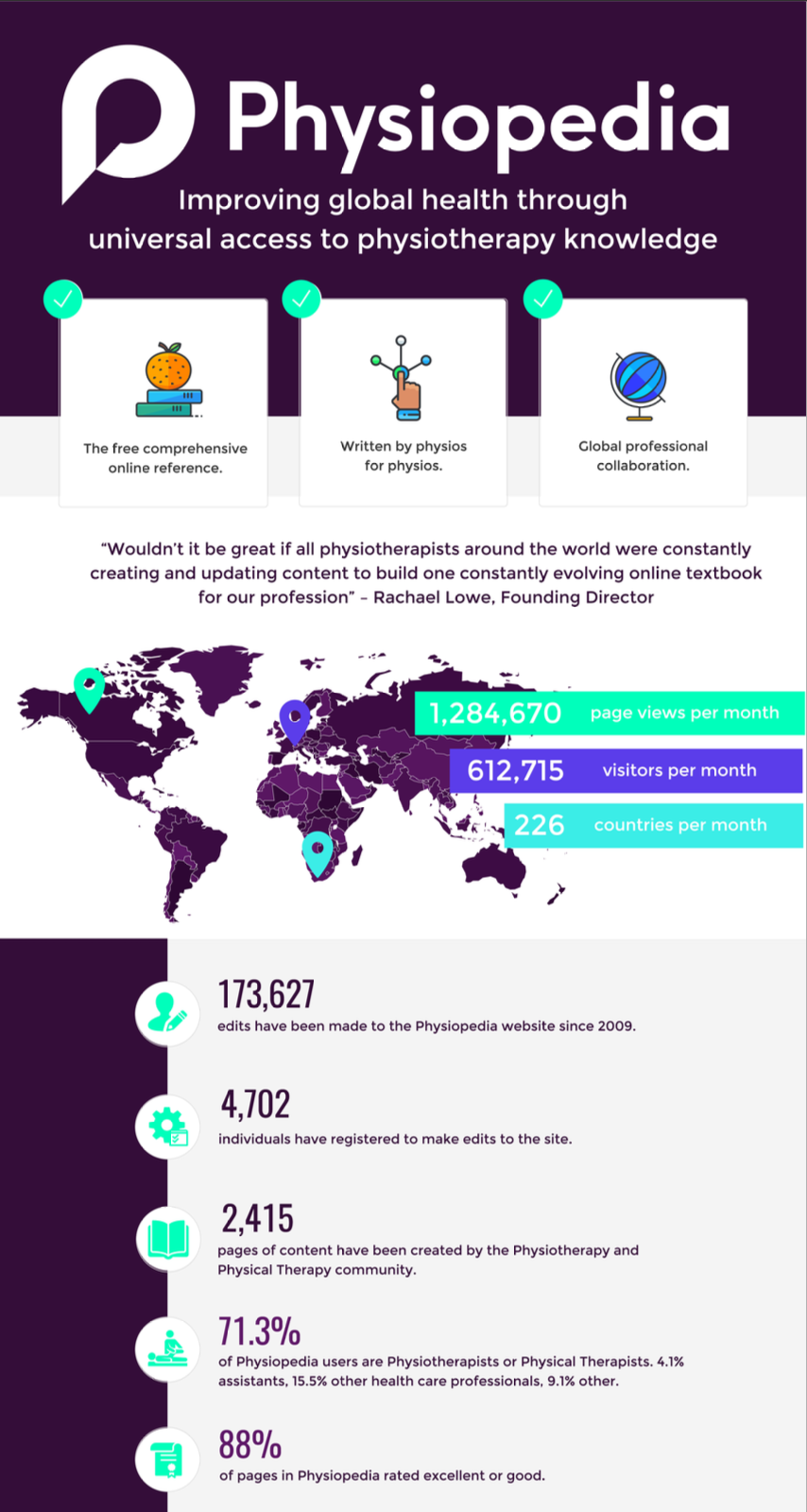 Physiopedia

Improving global health through universal access to physiotherapy knowledge

The free comprehensive online reference.

Written by physios for physios.

Global professional collaboration.

"Wouldn't it be great if all physiotherapists around the world were constantly creating and updating content to build one constantly evolving online textbook for our profession" – Rachael Lowe, Founding Director

1,284,670 page views per month

612,715 visitors per month

226 countries per month

173,627
edits have been made to the Physiopedia website since 2009.

4,702
individuals have registered to make edits to the site.

2,415
pages of content have been created by the Physiotherapy and Physical Therapy community.

71.3%
of Physiopedia users are Physiotherapists or Physical Therapists. 4.1% assistants, 15.5% other health care professionals, 9.1% other.

88%
of pages in Physiopedia rated excellent or good.